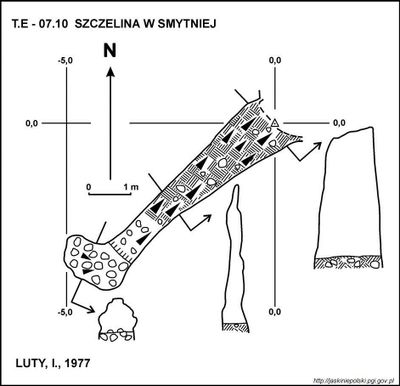 T.E - 07.10 SZCZELINA W SMYTNIEJ

N

-5,0

0,0

0,0

0,0

0 1 m

-5,0

0,0

LUTY, I., 1977

http://jaskiniepolski.pgi.gov.pl