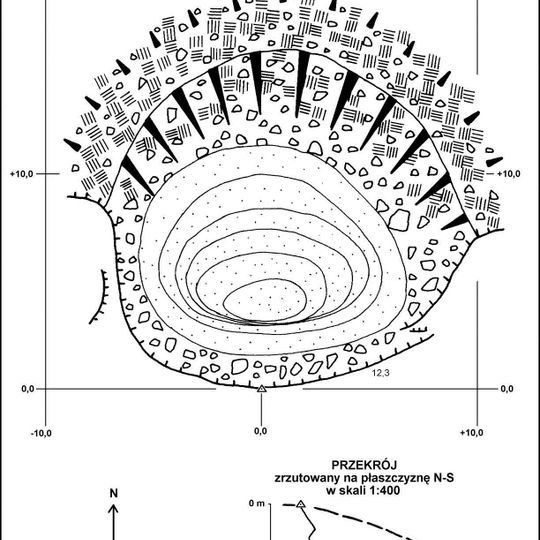 +10,0
+10,0
12,3
0,0
0,0
-10,0
0,0
+10,0

PRZEKRÓJ
zrzutowany na płaszczyznę N-S
w skali 1:400

N
0 m