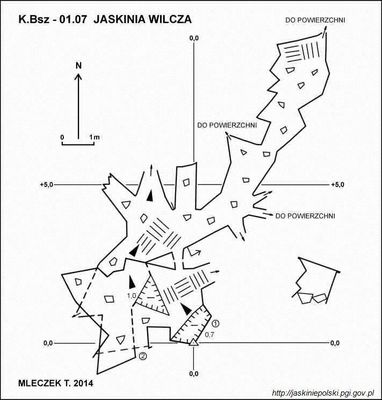 K.Bsz - 01.07 JASKINIA WILCZA

DO POWIERZCHNI

0,0

N

0 1m

DO POWIERZCHNI

+5,0

+5,0

DO POWIERZCHNI

1,0

①

0,7

0,0

0,0

②

0,0

MLECZEK T. 2014

http://jaskiniepolski.pgi.gov.pl