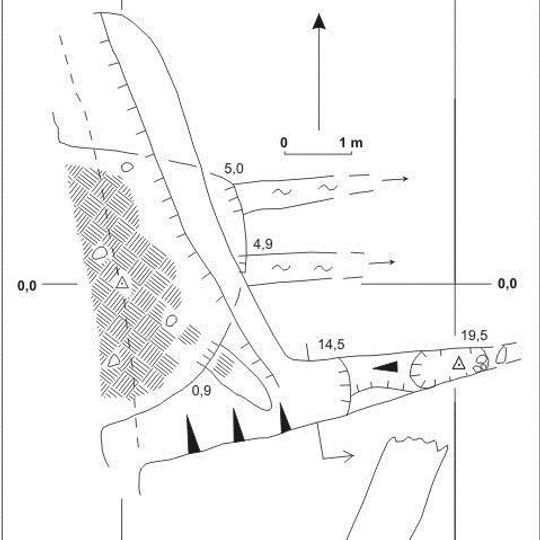 0 1 m

5,0

4,9

0,0

0,0

14,5

19,5

0,9